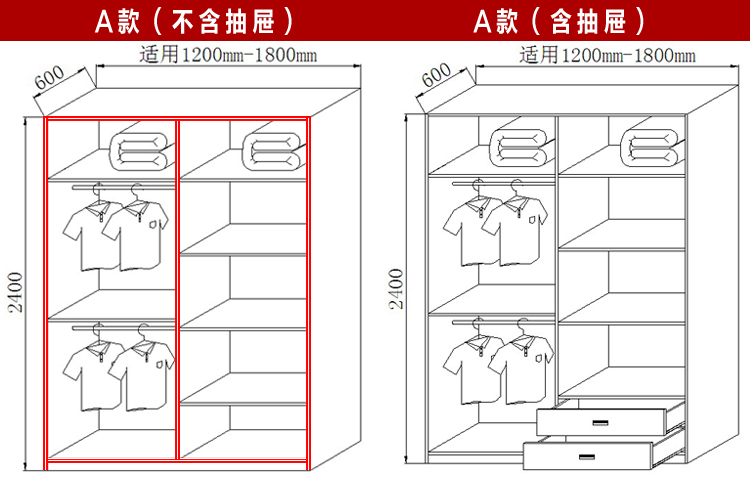 A款（不含抽屉）

适用1200mm-1800mm

600

2400

A款（含抽屉）

适用1200mm-1800mm

600

2400