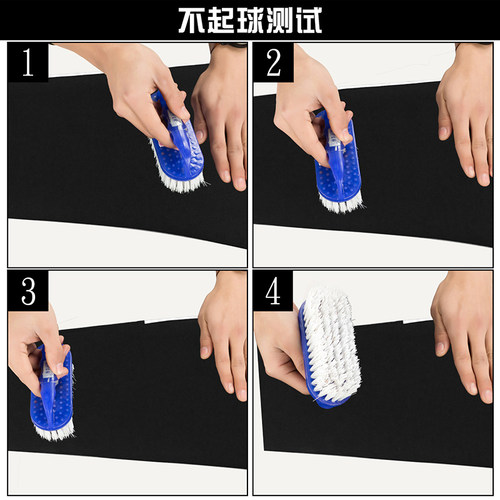 不起球测试

1

2

3

4