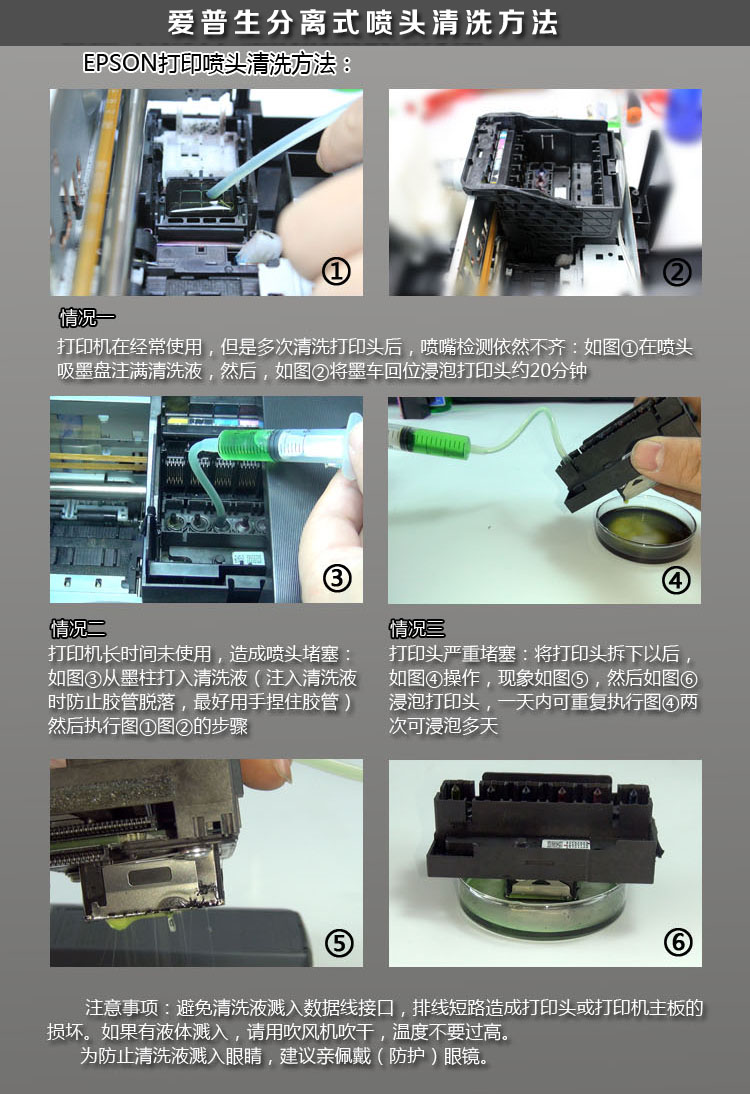 爱普生分离式喷头清洗方法

EPSON打印喷头清洗方法：

①

②

情况一

打印机在经常使用，但是多次清洗打印头后，喷嘴检测依然不齐：如图①在喷头吸墨盘注满清洗液，然后，如图②将墨车回位浸泡打印头约20分钟

③

④

情况二

打印机长时间未使用，造成喷头堵塞：如图③从墨柱打入清洗液（注入清洗液时防止胶管脱落，最好用手捏住胶管）然后执行图①图②的步骤

情况三

打印头严重堵塞：将打印头拆下以后，如图④操作，现象如图⑤，然后如图⑥浸泡打印头，一天内可重复执行图④两次可浸泡多天

⑤

⑥

注意事项：避免清洗液溅入数据线接口，排线短路造成打印头或打印机主板的损坏。如果有液体溅入，请用吹风机吹干，温度不要过高。

为防止清洗液溅入眼睛，建议亲佩戴（防护）眼镜。