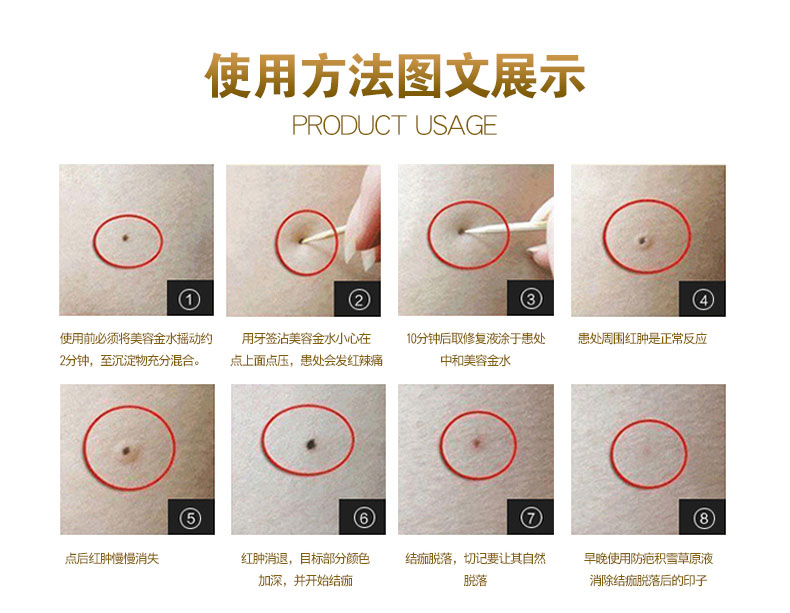 使用方法图文展示

PRODUCT USAGE

①

使用前必须将美容金水摇动约2分钟，至沉淀物充分混合。

②

用牙签沾美容金水小心在点上面点压，患处会发红辣痛

③

10分钟后取修复液涂于患处中和美容金水

④

患处周围红肿是正常反应

⑤

点后红肿慢慢消失

⑥

红肿消退，目标部分颜色加深，并开始结痂

⑦

结痂脱落，切记要让其自然脱落

⑧

早晚使用防疤积雪草原液消除结痂脱落后的印子