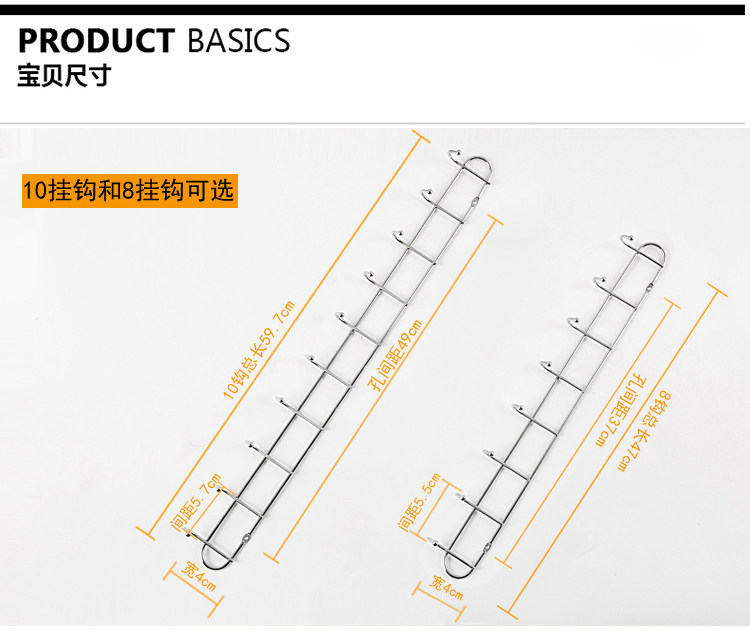 PRODUCT BASICS
宝贝尺寸

10挂钩和8挂钩可选

10钩总长59.7cm

孔间距49cm

间距5.7cm

宽4cm

孔间距37cm

8钩总长47cm

间距5.5cm

宽4cm